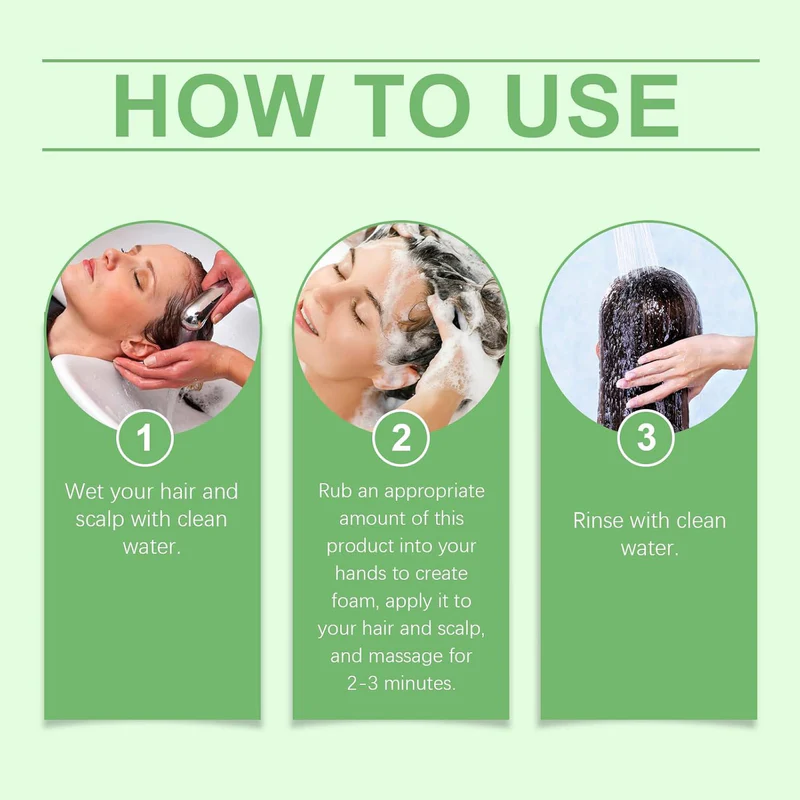 HOW TO USE

1
Wet your hair and scalp with clean water.

2
Rub an appropriate amount of this product into your hands to create foam, apply it to your hair and scalp, and massage for 2-3 minutes.

3
Rinse with clean water.