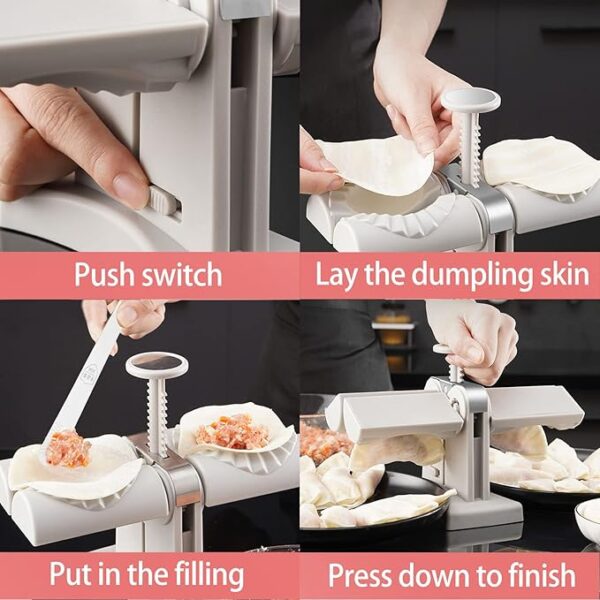 Push switch

Lay the dumpling skin

Put in the filling

Press down to finish